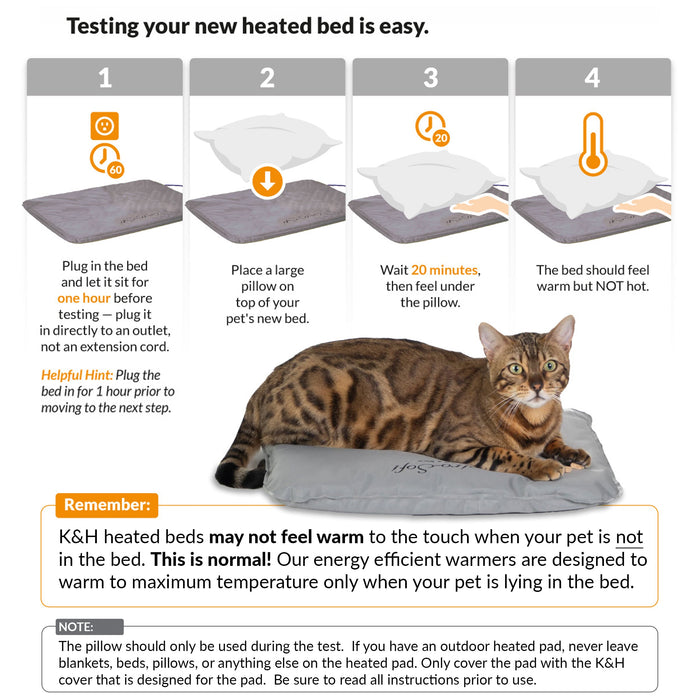 Testing your new heated bed is easy.

1

60

Plug in the bed and let it sit for one hour before testing — plug it in directly to an outlet, not an extension cord.

Helpful Hint: Plug the bed in for 1 hour prior to moving to the next step.

2

Place a large pillow on top of your pet's new bed.

3

20

Wait 20 minutes, then feel under the pillow.

4

The bed should feel warm but NOT hot.

Remember:

K&H heated beds may not feel warm to the touch when your pet is not in the bed. This is normal! Our energy efficient warmers are designed to warm to maximum temperature only when your pet is lying in the bed.

NOTE:

The pillow should only be used during the test. If you have an outdoor heated pad, never leave blankets, beds, pillows, or anything else on the heated pad. Only cover the pad with the K&H cover that is designed for the pad. Be sure to read all instructions prior to use.